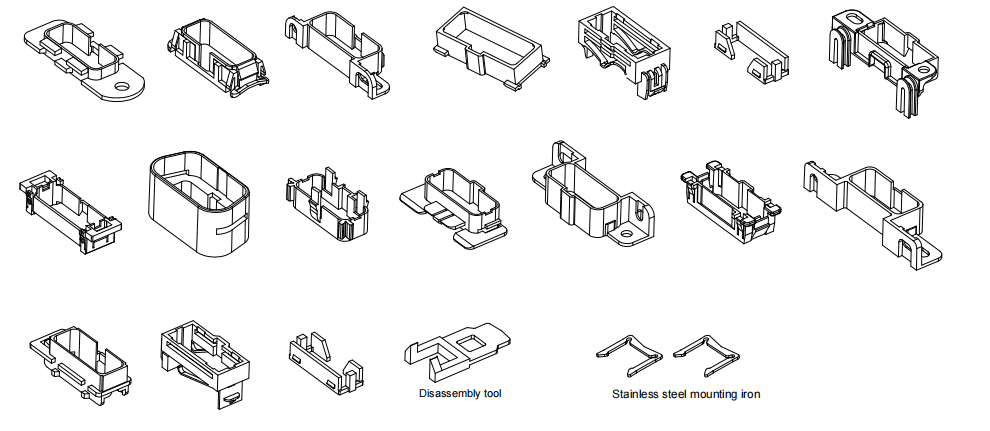 Disassembly tool

Stainless steel mounting iron